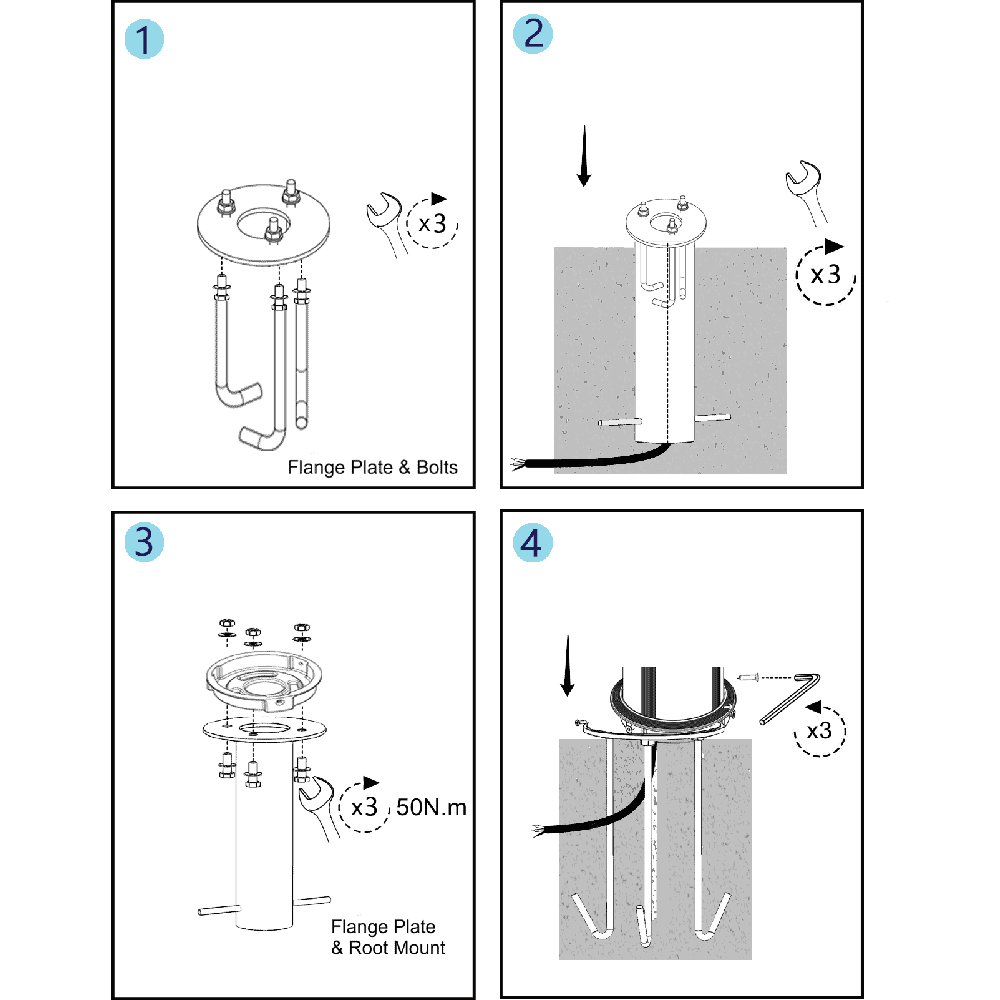 1

x3

Flange Plate & Bolts

2

x3

3

x3 50N.m

Flange Plate & Root Mount

4

x3