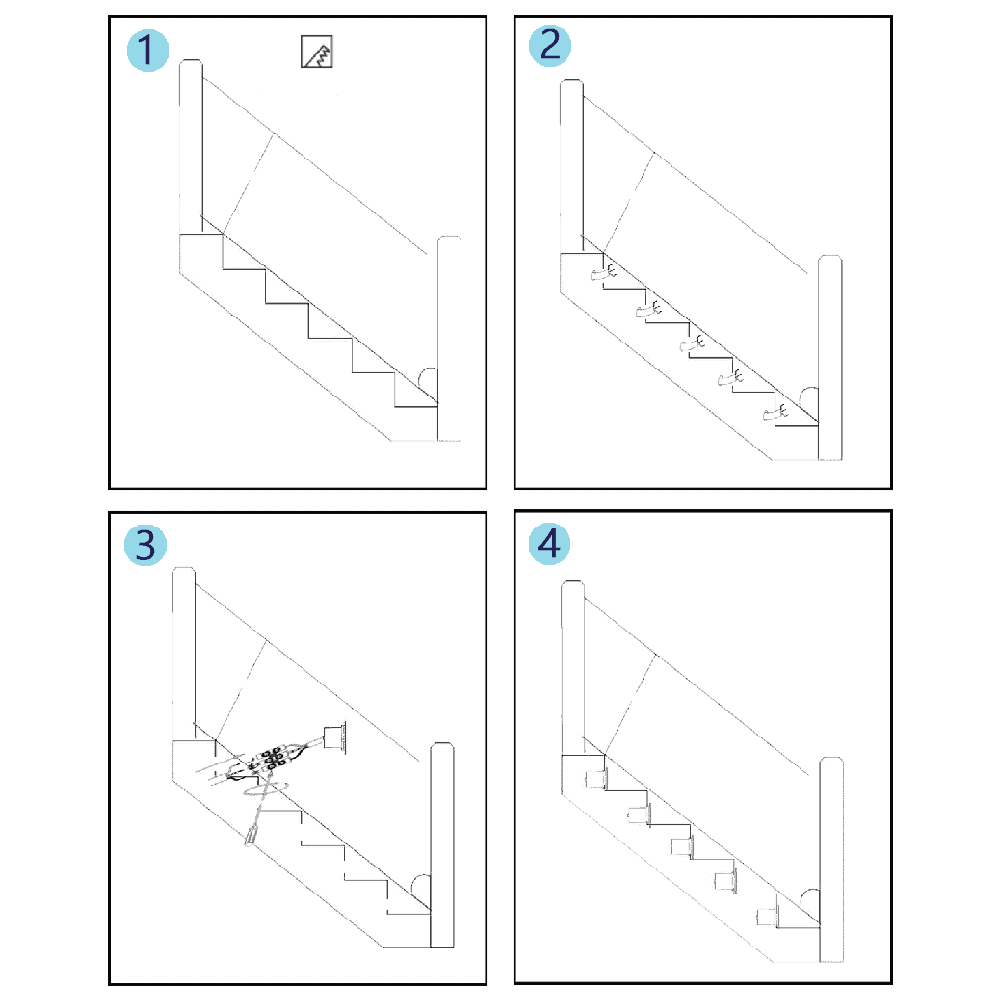 1

2

3

4