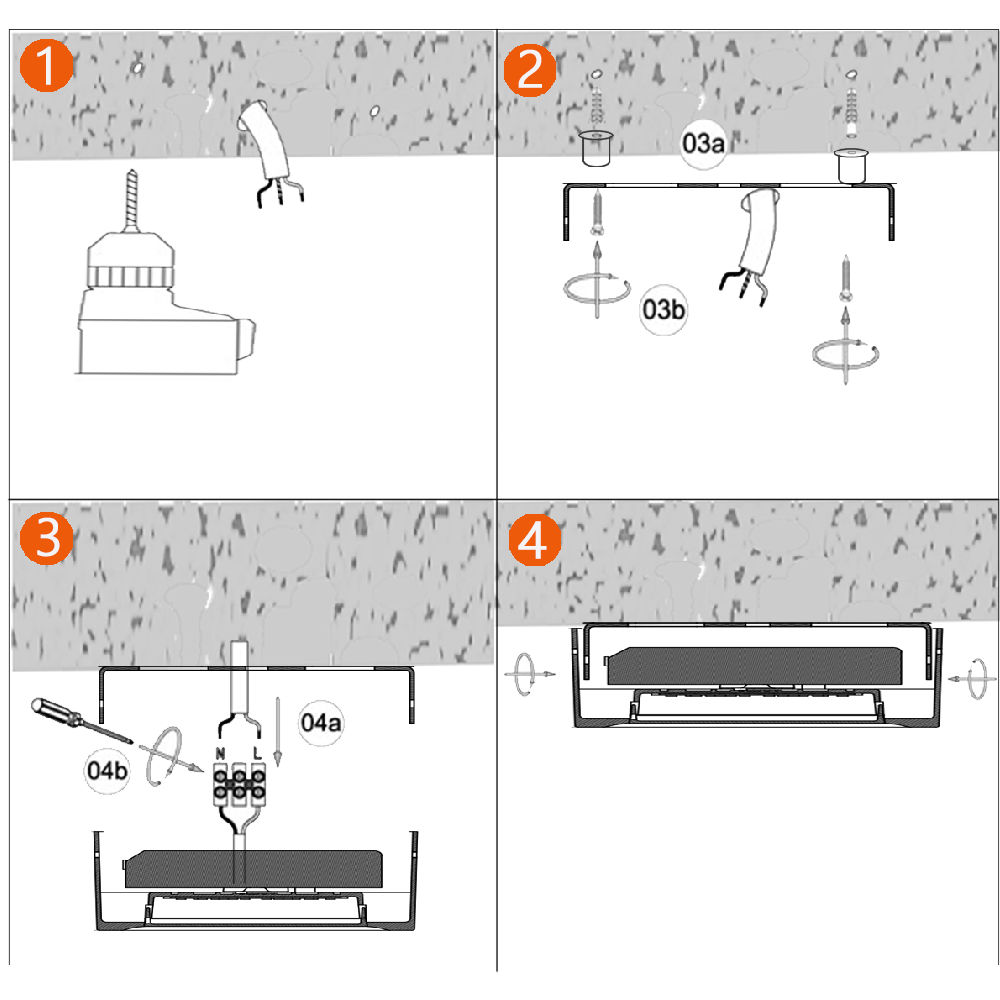 1

2

03a

03b

3

04a

04b

N

L

4